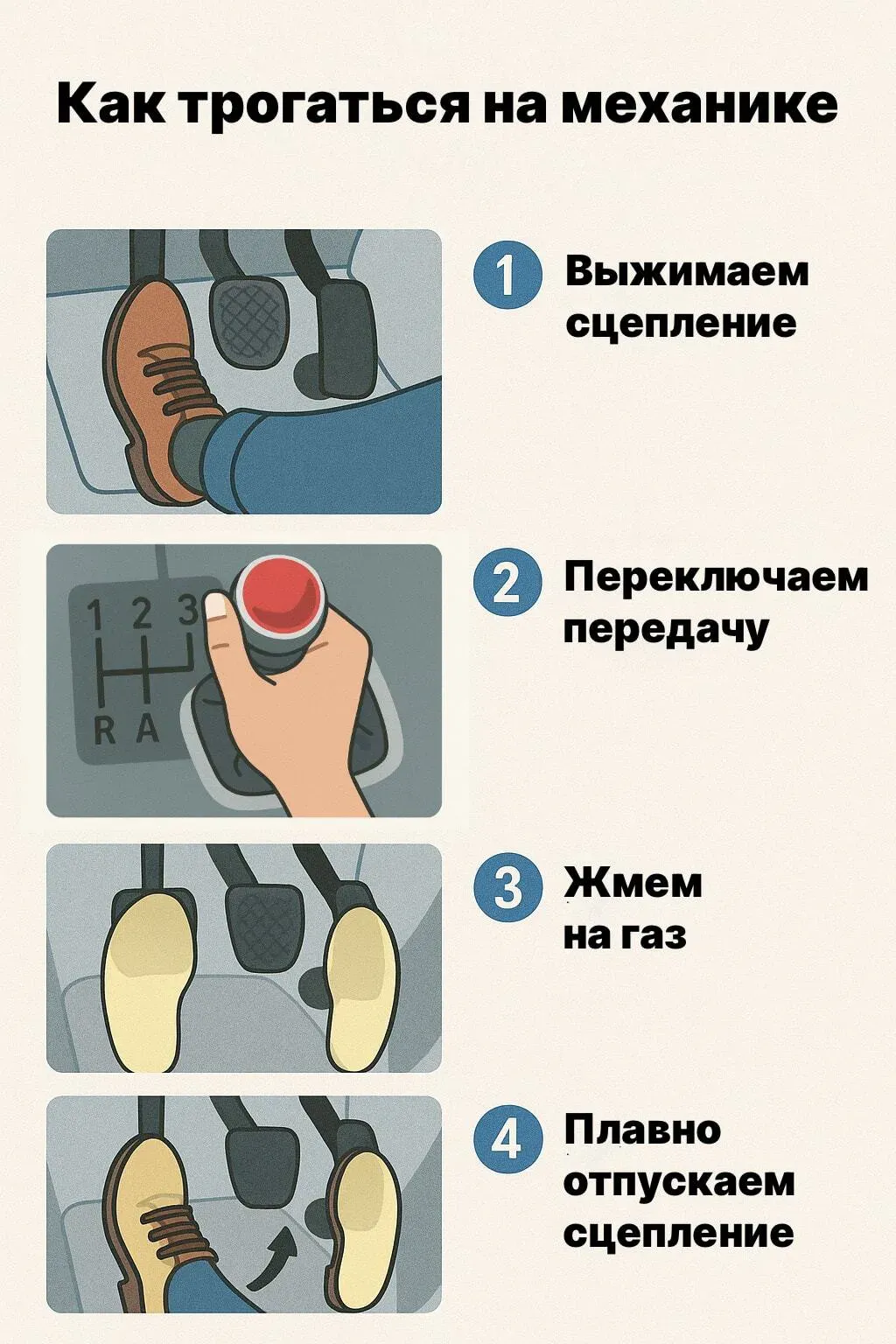 Как трогаться на механике

1 Выжимаем сцепление

1 2 3
R A

2 Переключаем передачу

3 Жмем на газ

4 Плавно отпускаем сцепление